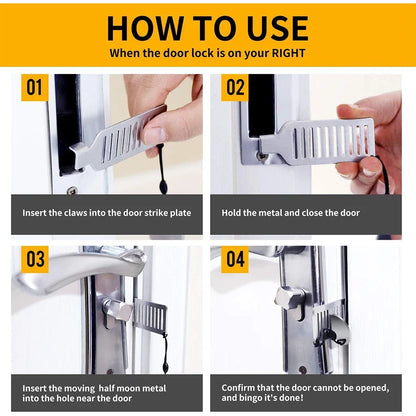 HOW TO USE
When the door lock is on your RIGHT

01
Insert the claws into the door strike plate

02
Hold the metal and close the door

03
Insert the moving half moon metal into the hole near the door

04
Confirm that the door cannot be opened, and bingo it's done!